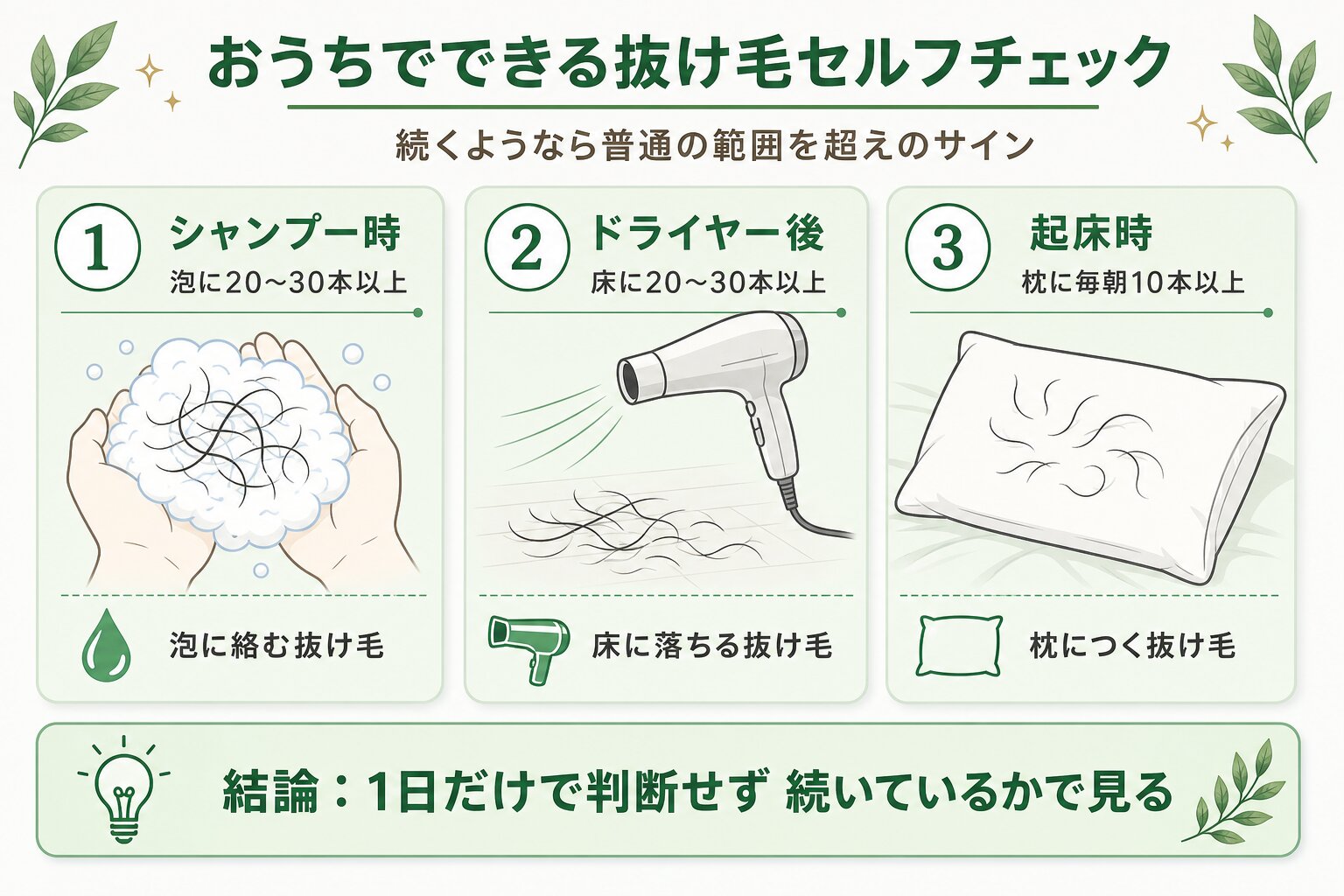 おうちでできる抜け毛セルフチェック

続くようなら普通の範囲を超えのサイン

1 シャンプー時
泡に20〜30本以上

泡に絡む抜け毛

2 ドライヤー後
床に20〜30本以上

床に落ちる抜け毛

3 起床時
枕に毎朝10本以上

枕につく抜け毛

結論：1日だけで判断せず 続いているかで見る